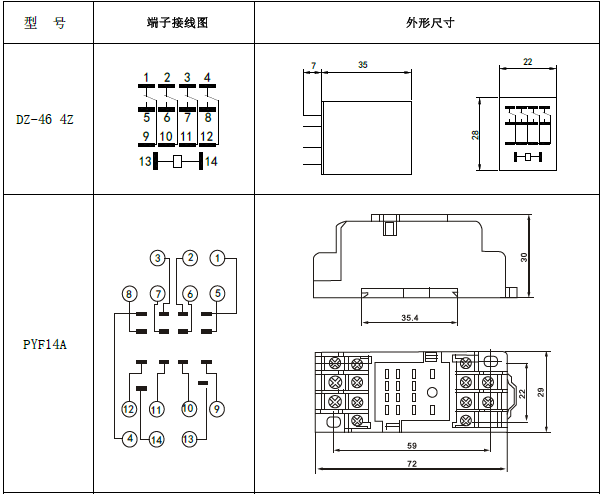 | 型 号 | 端子接线图 | 外形尺寸 |
|---|---|---|
| DZ-46 4Z | 1 2 3 4 5 6 7 8 9 10 11 12 13 14 | 7 35 22 28 |
| PYF14A | 3 2 1 8 7 6 5 12 11 10 9 4 14 13 | 30 35.4 22 29 59 72 |