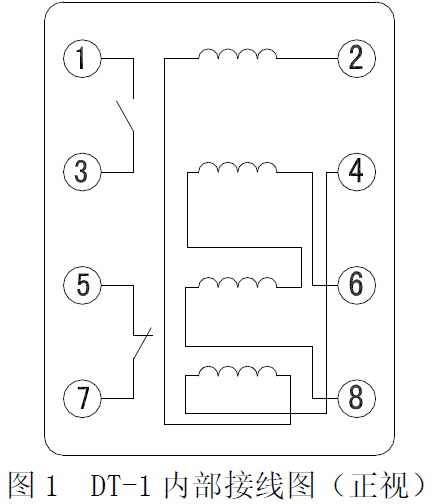 1
2
3
4
5
6
7
8

图 1 DT-1 内部接线图（正视）